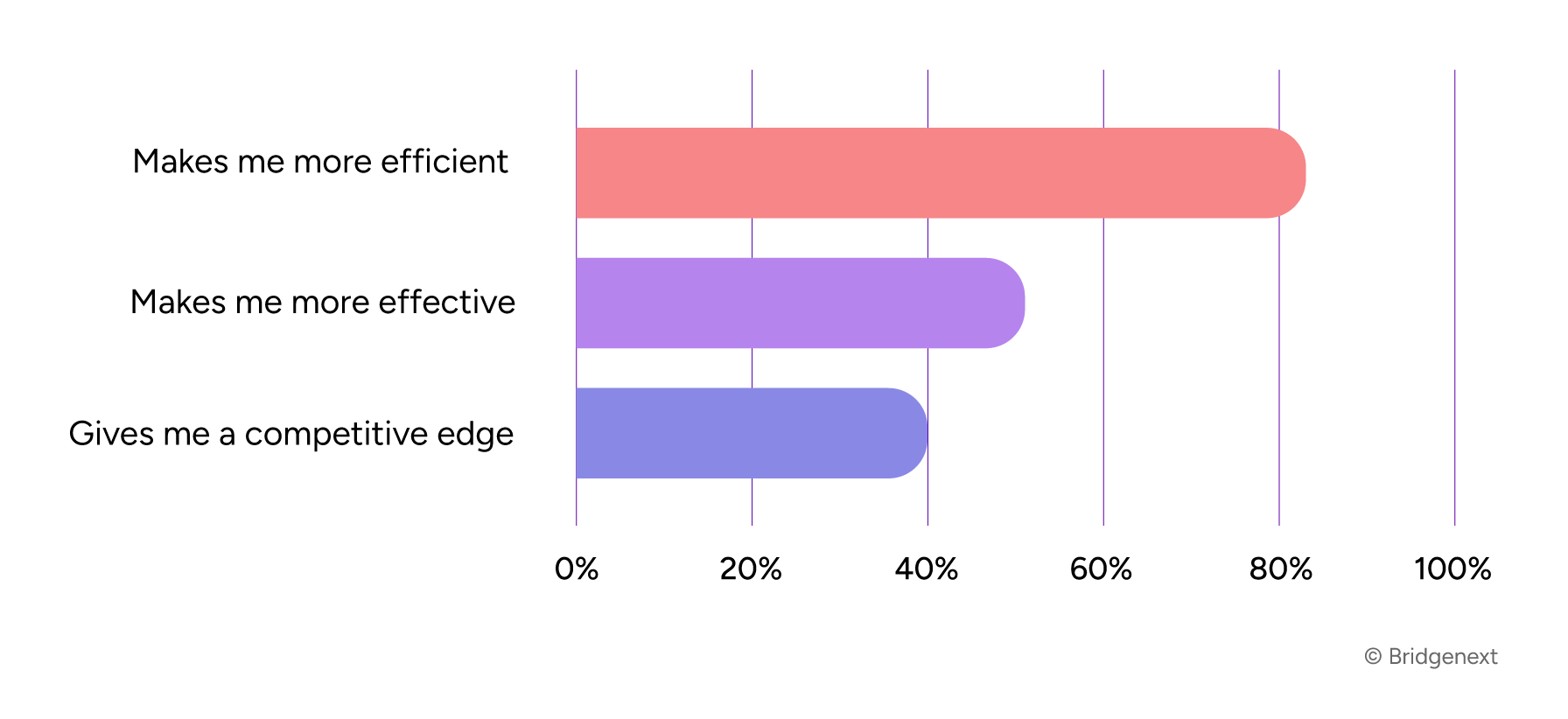 Makes me more efficient

Makes me more effective

Gives me a competitive edge

0% 20% 40% 60% 80% 100%

© Bridgenext