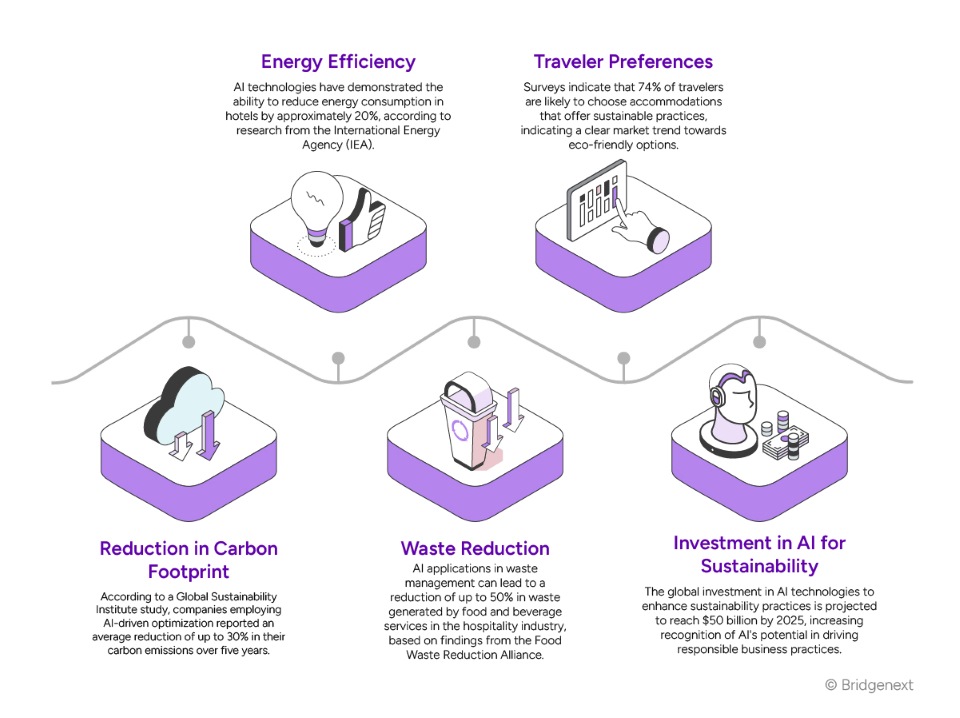 Energy Efficiency

AI technologies have demonstrated the ability to reduce energy consumption in hotels by approximately 20%, according to research from the International Energy Agency (IEA).

Traveler Preferences

Surveys indicate that 74% of travelers are likely to choose accommodations that offer sustainable practices, indicating a clear market trend towards eco-friendly options.

Reduction in Carbon Footprint

According to a Global Sustainability Institute study, companies employing AI-driven optimization reported an average reduction of up to 30% in their carbon emissions over five years.

Waste Reduction

AI applications in waste management can lead to a reduction of up to 50% in waste generated by food and beverage services in the hospitality industry, based on findings from the Food Waste Reduction Alliance.

Investment in AI for Sustainability

The global investment in AI technologies to enhance sustainability practices is projected to reach $50 billion by 2025, increasing recognition of AI's potential in driving responsible business practices.

© Bridgenext