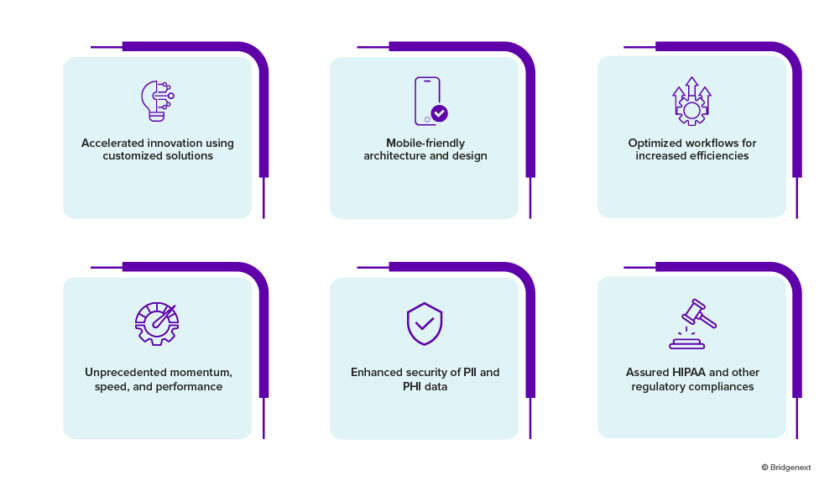 Accelerated innovation using customized solutions

Mobile-friendly architecture and design

Optimized workflows for increased efficiencies

Unprecedented momentum, speed, and performance

Enhanced security of PII and PHI data

Assured HIPAA and other regulatory compliances

© Bridgenext